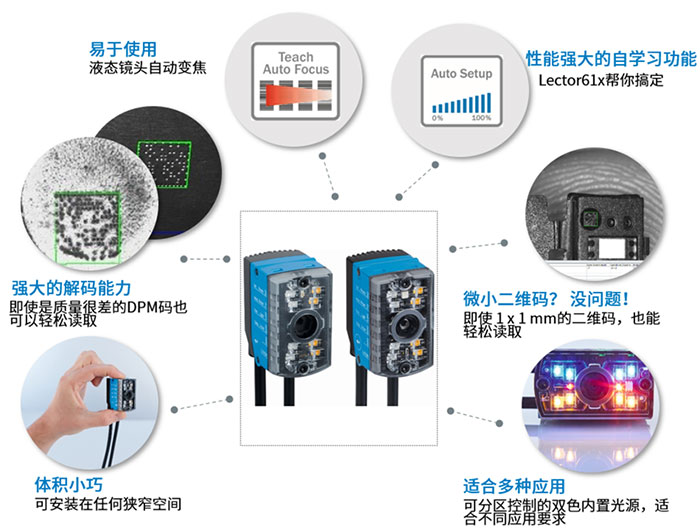 易于使用
液态镜头自动变焦

Teach
Auto Focus

Auto Setup
0%
100%

性能强大的自学习功能
Lector61x帮你搞定

强大的解码能力
即使是质量很差的DPM码也可以轻松读取

微小二维码？没问题！
即使 1 x 1 mm的二维码，也能轻松读取

体积小巧
可安装在任何狭窄空间

适合多种应用
可分区控制的双色内置光源，适合不同应用要求